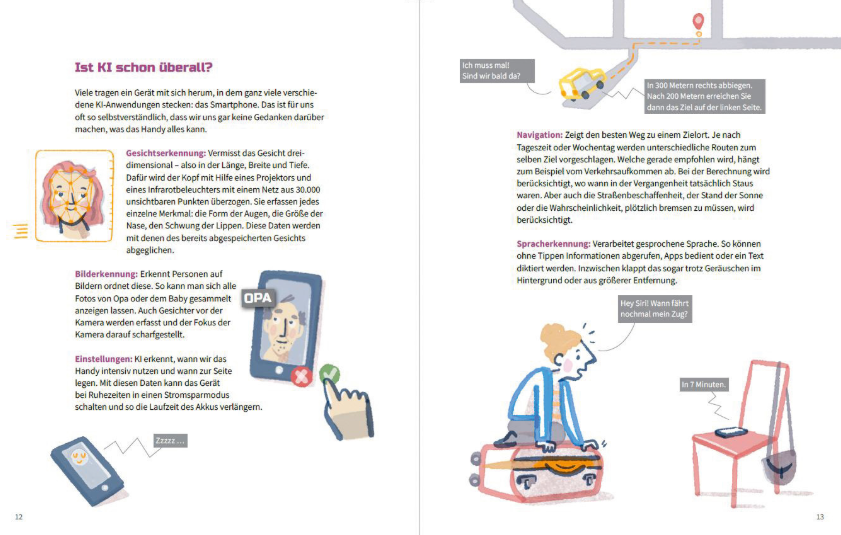 Ist KI schon überall?

Viele tragen ein Gerät mit sich herum, in dem ganz viele verschiedene KI-Anwendungen stecken: das Smartphone. Das ist für uns oft so selbstverständlich, dass wir uns gar keine Gedanken darüber machen, was das Handy alles kann.

Gesichtserkennung: Vermisst das Gesicht dreidimensional – also in der Länge, Breite und Tiefe. Dafür wird der Kopf mit Hilfe eines Projektors und eines Infrarotbeleuchters mit einem Netz aus 30.000 unsichtbaren Punkten überzogen. Sie erfassen jedes einzelne Merkmal: die Form der Augen, die Größe der Nase, den Schwung der Lippen. Diese Daten werden mit denen des bereits abgespeicherten Gesichts abgeglichen.

Bilderkennung: Erkennt Personen auf Bildern ordnet diese. So kann man sich alle Fotos von Opa oder dem Baby gesammelt anzeigen lassen. Auch Gesichter vor der Kamera werden erfasst und der Fokus der Kamera darauf scharfgestellt.

OPA

Einstellungen: KI erkennt, wann wir das Handy intensiv nutzen und wann zur Seite legen. Mit diesen Daten kann das Gerät bei Ruhezeiten in einen Stromsparmodus schalten und so die Laufzeit des Akkus verlängern.

Zzzzz ...

12

Ich muss mal! Sind wir bald da?

In 300 Metern rechts abbiegen. Nach 200 Metern erreichen Sie dann das Ziel auf der linken Seite.

Navigation: Zeigt den besten Weg zu einem Zielort. Je nach Tageszeit oder Wochentag werden unterschiedliche Routen zum selben Ziel vorgeschlagen. Welche gerade empfohlen wird, hängt zum Beispiel vom Verkehrsaufkommen ab. Bei der Berechnung wird berücksichtigt, wo wann in der Vergangenheit tatsächlich Staus waren. Aber auch die Straßenbeschaffenheit, der Stand der Sonne oder die Wahrscheinlichkeit, plötzlich bremsen zu müssen, wird berücksichtigt.

Spracherkennung: Verarbeitet gesprochene Sprache. So können ohne Tippen Informationen abgerufen, Apps bedient oder ein Text diktiert werden. Inzwischen klappt das sogar trotz Geräuschen im Hintergrund oder aus größerer Entfernung.

Hey Siri! Wann fährt nochmal mein Zug?

In 7 Minuten.

13